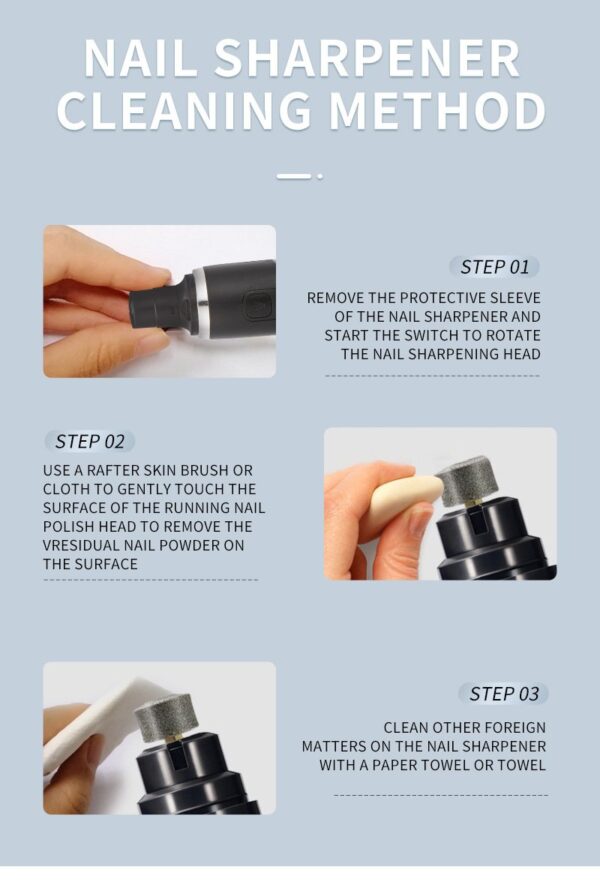 NAIL SHARPENER CLEANING METHOD

STEP 01

REMOVE THE PROTECTIVE SLEEVE OF THE NAIL SHARPENER AND START THE SWITCH TO ROTATE THE NAIL SHARPENING HEAD

STEP 02

USE A RAFTER SKIN BRUSH OR CLOTH TO GENTLY TOUCH THE SURFACE OF THE RUNNING NAIL POLISH HEAD TO REMOVE THE VRESIDUAL NAIL POWDER ON THE SURFACE

STEP 03

CLEAN OTHER FOREIGN MATTERS ON THE NAIL SHARPENER WITH A PAPER TOWEL OR TOWEL